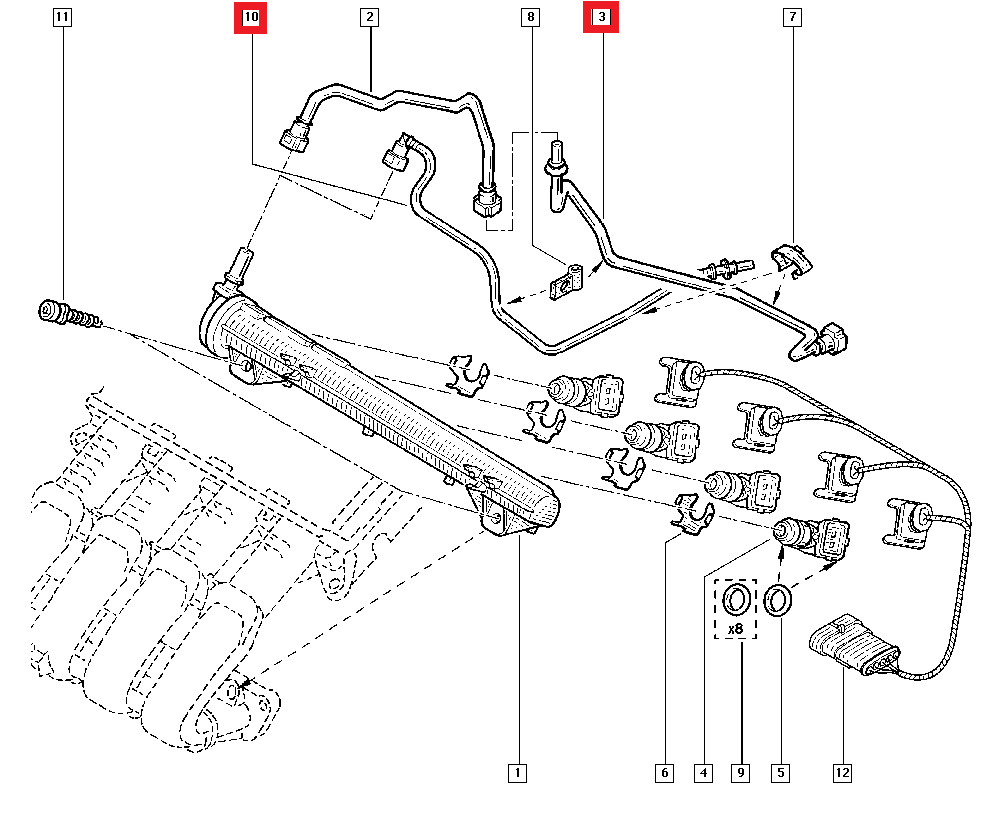 11
10
2
8
3
7
x8
1
6
4
9
5
12